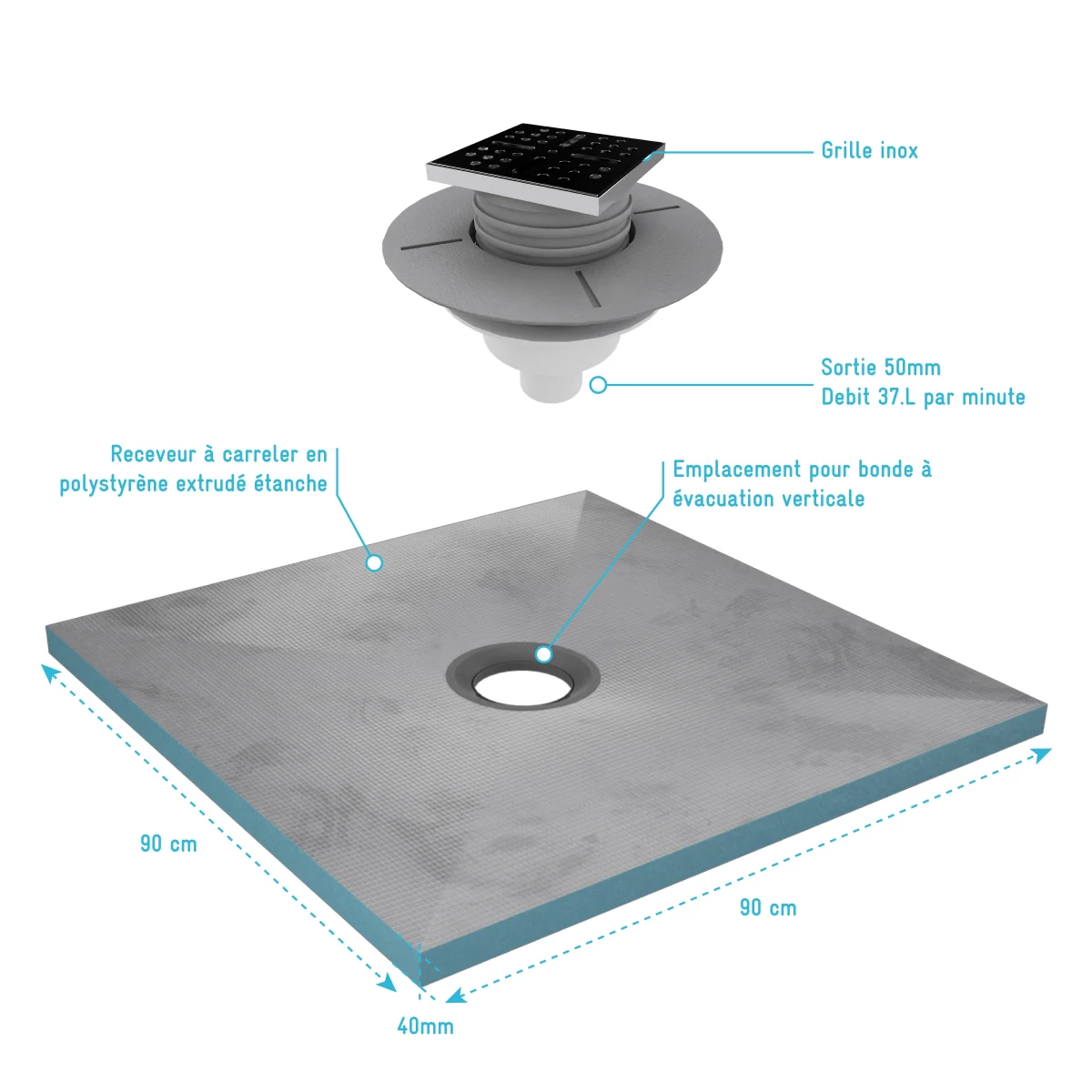 Grille inox

Sortie 50mm
Debit 37.L par minute

Receveur à carreler en polystyrène extrudé étanche

Emplacement pour bonde à évacuation verticale

90 cm

90 cm

40mm